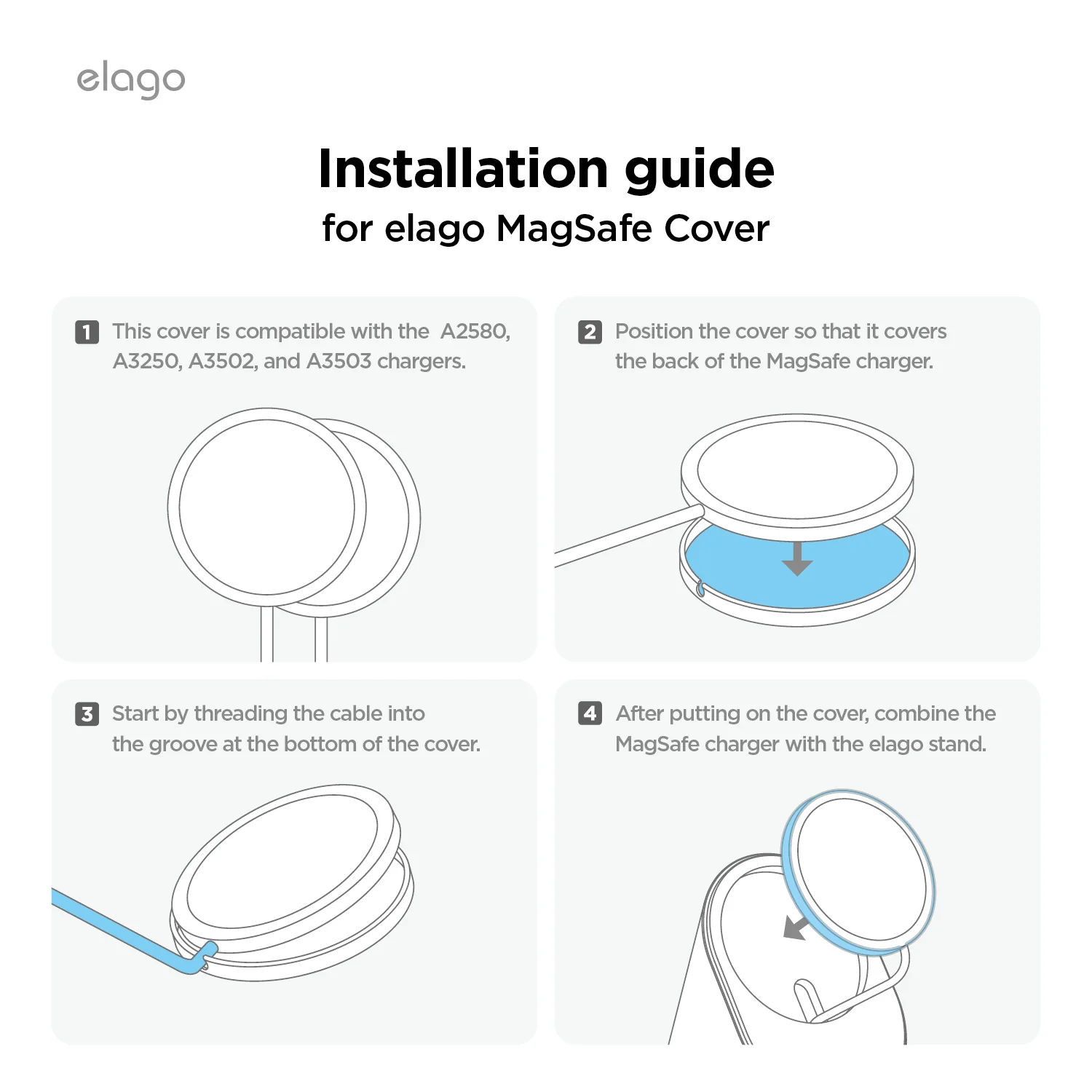 elago

Installation guide
for elago MagSafe Cover

1 This cover is compatible with the A2580, A3250, A3502, and A3503 chargers.

2 Position the cover so that it covers the back of the MagSafe charger.

3 Start by threading the cable into the groove at the bottom of the cover.

4 After putting on the cover, combine the MagSafe charger with the elago stand.